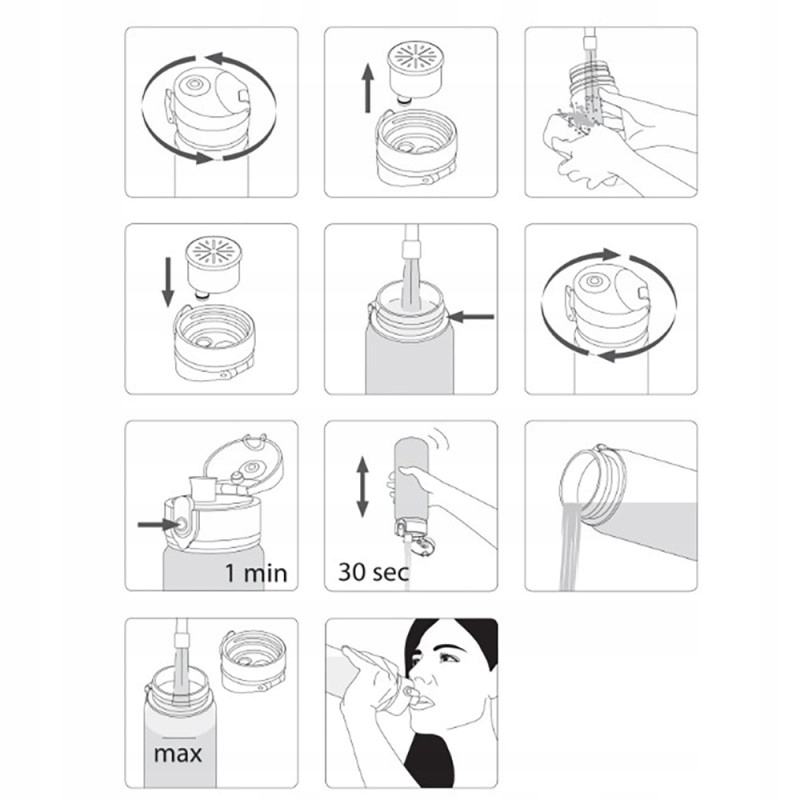 1 min

30 sec

max